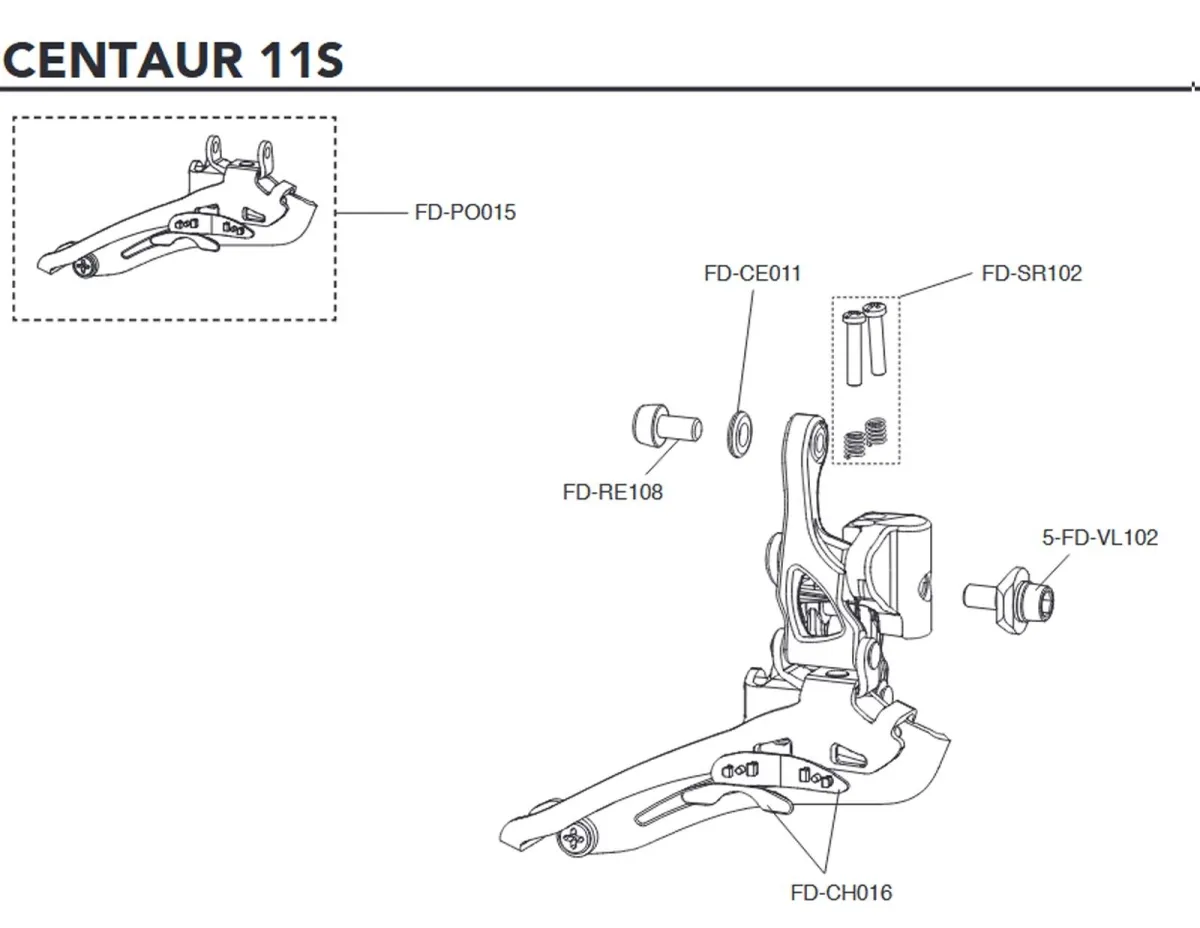 CENTAUR 11S

FD-PO015

FD-CE011

FD-SR102

FD-RE108

5-FD-VL102

FD-CH016