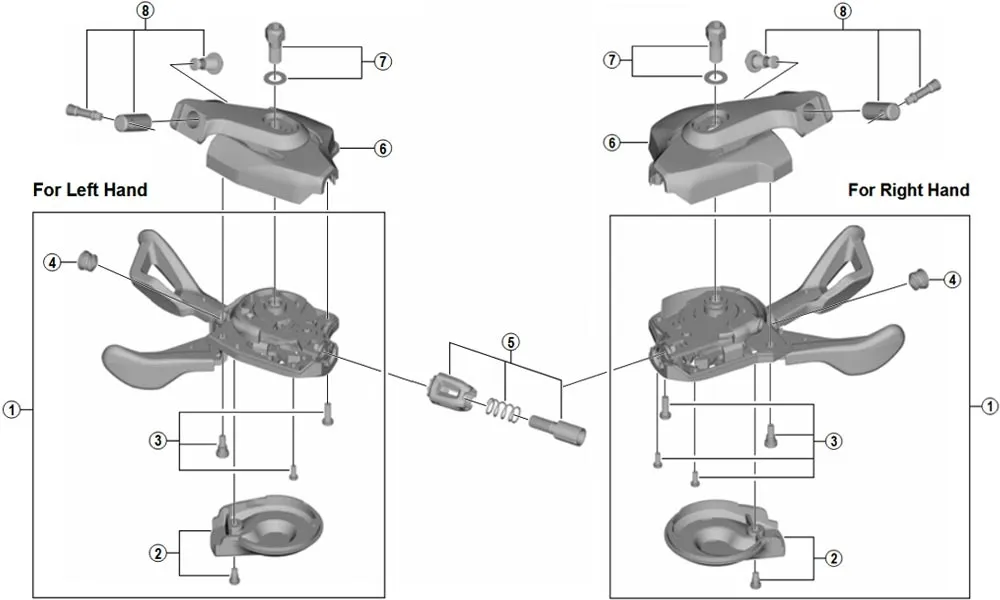 8
7
6
For Left Hand
4
1
3
2
5
8
7
6
For Right Hand
4
1
3
2