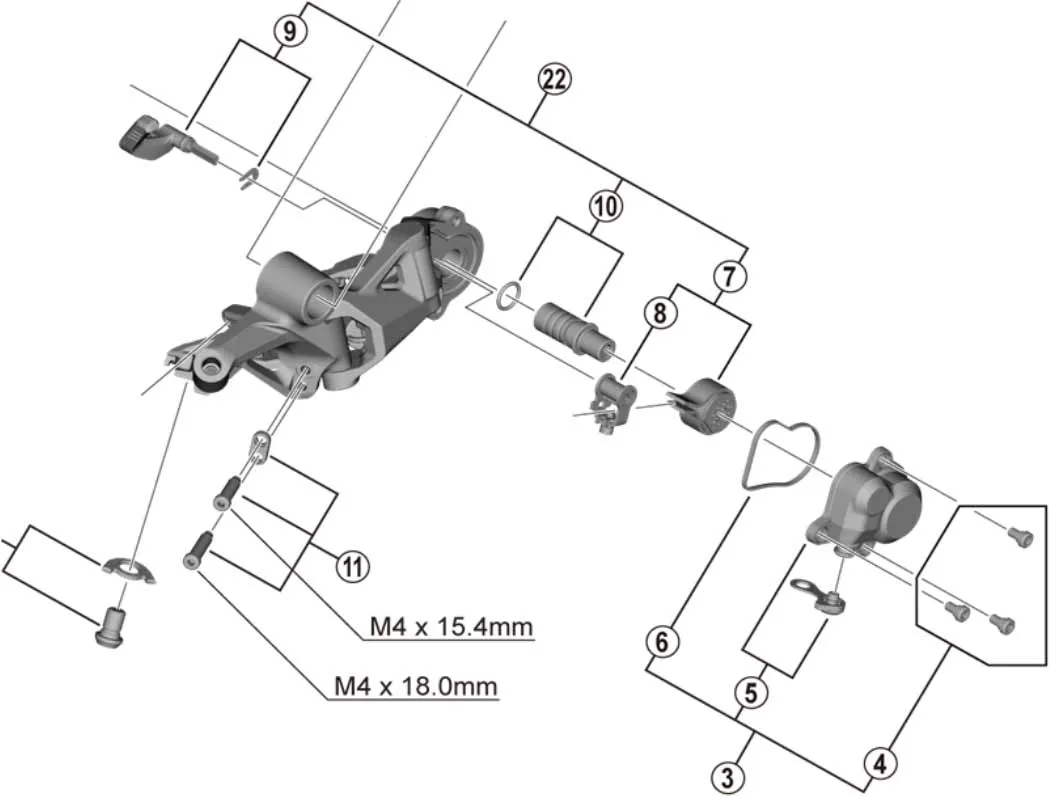 9
22
10
7
8
11
M4 x 15.4mm
M4 x 18.0mm
6
5
3
4